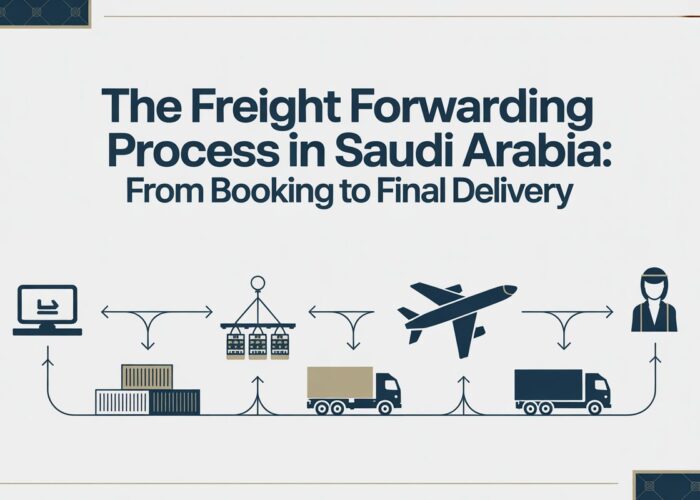 The Freight Forwarding Process in Saudi Arabia: From Booking to Final Delivery