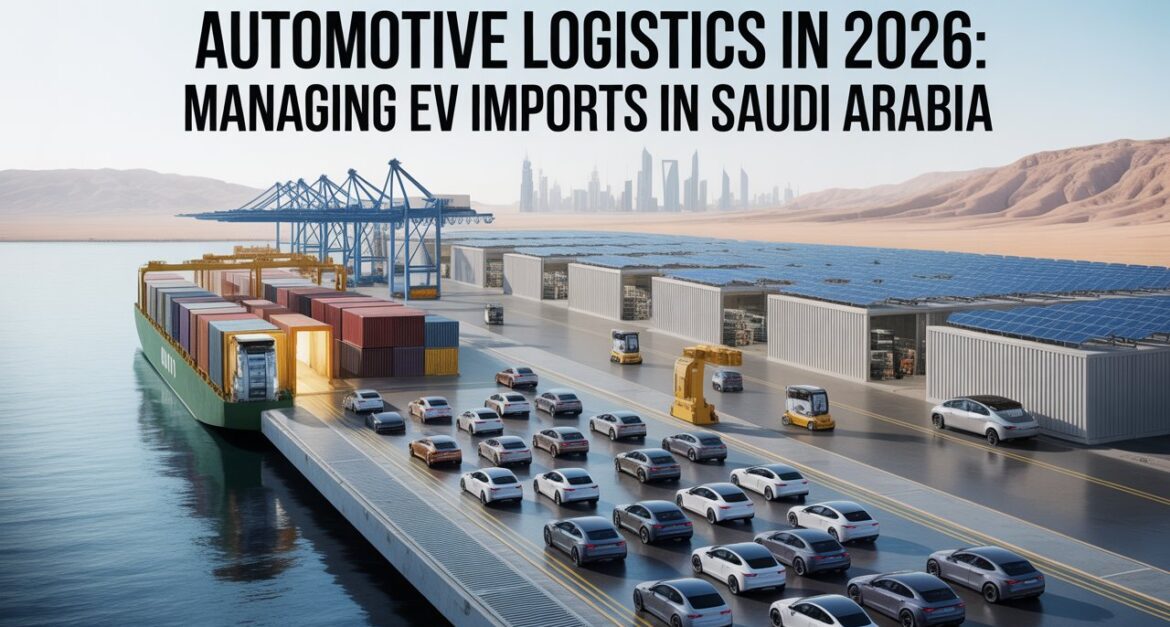 AUTOMOTIVE LOGISTICS IN 2026:
MANAGING EV IMPORTS IN SAUDI ARABIA