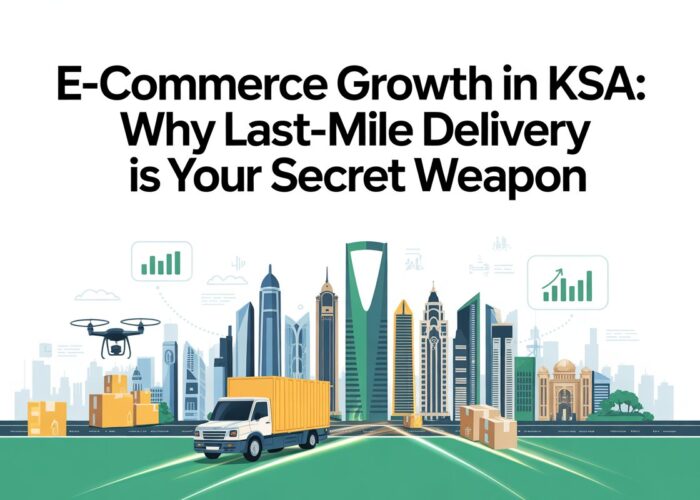 E-Commerce Growth in KSA: Why Last-Mile Delivery is Your Secret Weapon