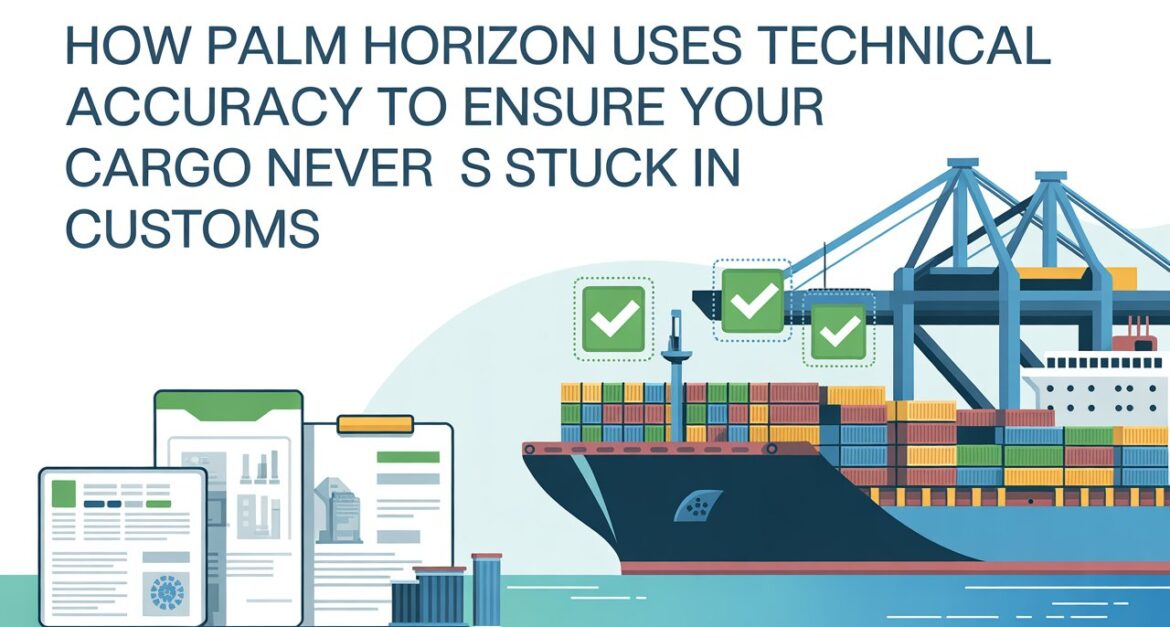 HOW PALM HORIZON USES TECHNICAL ACCURACY TO ENSURE YOUR CARGO NEVER S STUCK IN CUSTOMS