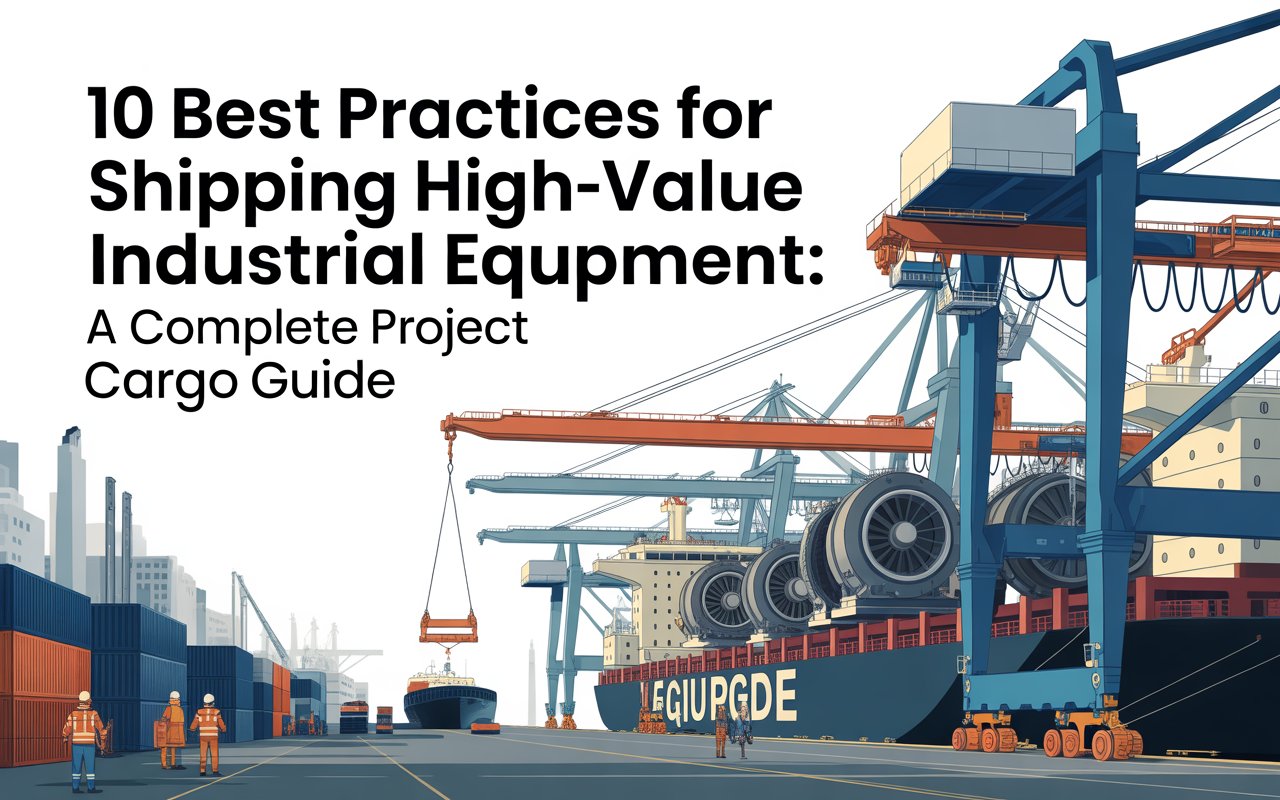 10 Best Practices for Shipping High-Value Industrial Equpment:

A Complete Project Cargo Guide

EGIUPGDE